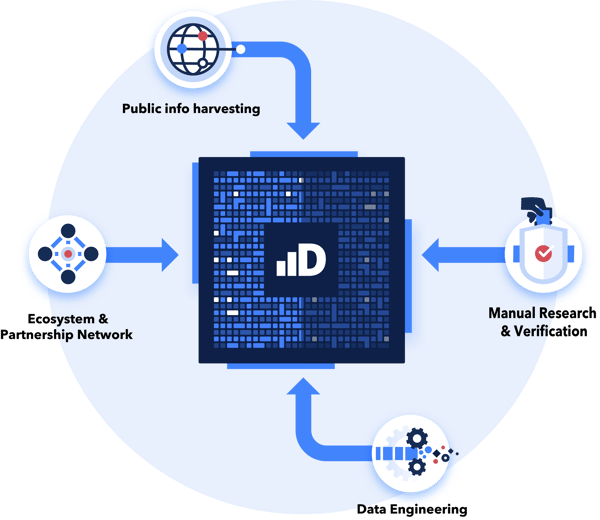 Public info harvesting

Ecosystem & Partnership Network

D

Manual Research & Verification

Data Engineering